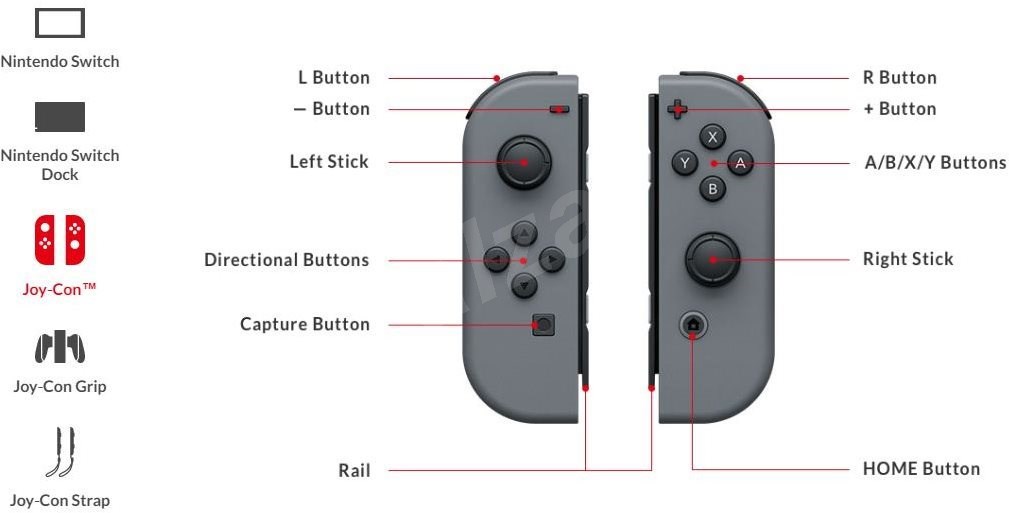 Nintendo Switch

Nintendo Switch Dock

Joy-Con™

Joy-Con Grip

Joy-Con Strap

L Button

– Button

Left Stick

Directional Buttons

Capture Button

Rail

R Button

+ Button

A/B/X/Y Buttons

Right Stick

HOME Button

X

Y

A

B